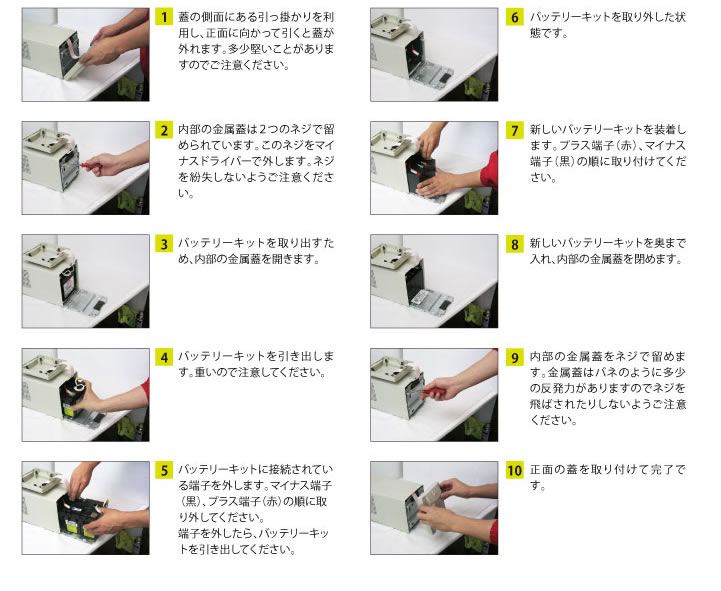 1 蓋の側面にある引っ掛かりを利用し、正面に向かって引くと蓋が外れます。多少堅いことがありますのでご注意ください。

2 内部の金属蓋は2つのネジで留められています。このネジをマイナスドライバーで外します。ネジを紛失しないようご注意ください。

3 バッテリーキットを取り出すため、内部の金属蓋を開きます。

4 バッテリーキットを引き出します。重いので注意してください。

5 バッテリーキットに接続されている端子を外します。マイナス端子(黒)、プラス端子(赤)の順に取り外してください。
端子を外したら、バッテリーキットを引き出してください。

6 バッテリーキットを取り外した状態です。

7 新しいバッテリーキットを装着します。プラス端子(赤)、マイナス端子(黒)の順に取り付けてください。

8 新しいバッテリーキットを奥まで入れ、内部の金属蓋を閉めます。

9 内部の金属蓋をネジで留めます。金属蓋はバネのように多少の反発力がありますのでネジを飛ばされたりしないようご注意ください。

10 正面の蓋を取り付けて完了です。