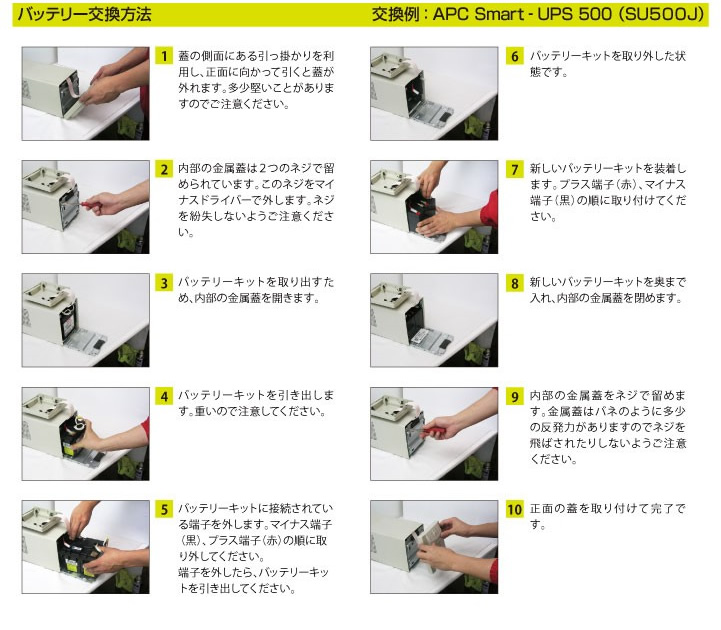 バッテリー交換方法

交換例：APC Smart - UPS 500 (SU500J)

1 蓋の側面にある引っ掛かりを利用し、正面に向かって引くと蓋が外れます。多少堅いことがありますのでご注意ください。

2 内部の金属蓋は2つのネジで留められています。このネジをマイナスドライバーで外します。ネジを紛失しないようご注意ください。

3 バッテリーキットを取り出すため、内部の金属蓋を開きます。

4 バッテリーキットを引き出します。重いので注意してください。

5 バッテリーキットに接続されている端子を外します。マイナス端子（黒）、プラス端子（赤）の順に取り外してください。
端子を外したら、バッテリーキットを引き出してください。

6 バッテリーキットを取り外した状態です。

7 新しいバッテリーキットを装着します。プラス端子（赤）、マイナス端子（黒）の順に取り付けてください。

8 新しいバッテリーキットを奥まで入れ、内部の金属蓋を閉めます。

9 内部の金属蓋をネジで留めます。金属蓋はバネのように多少の反発力がありますのでネジを飛ばされたりしないようご注意ください。

10 正面の蓋を取り付けて完了です。